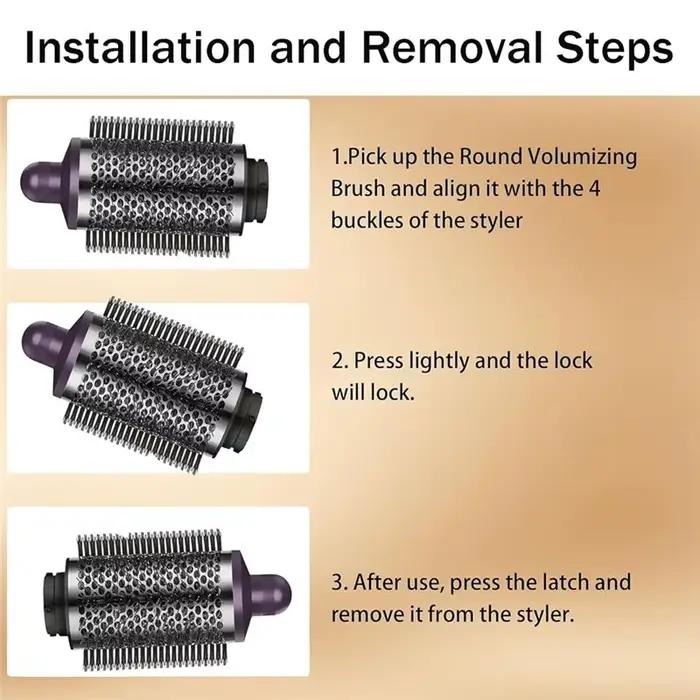 Installation and Removal Steps

1.Pick up the Round Volumizing Brush and align it with the 4 buckles of the styler

2. Press lightly and the lock will lock.

3. After use, press the latch and remove it from the styler.