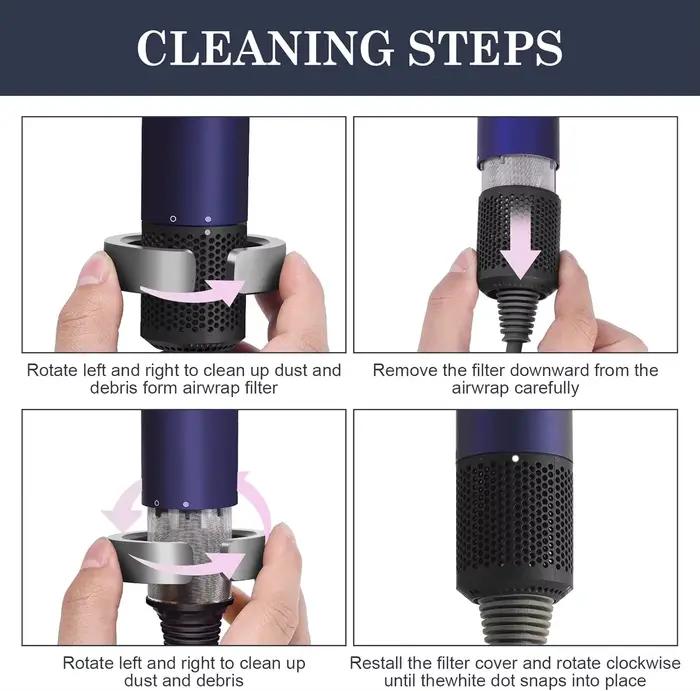 CLEANING STEPS

Rotate left and right to clean up dust and debris form airwrap filter

Remove the filter downward from the airwrap carefully

Rotate left and right to clean up dust and debris

Restall the filter cover and rotate clockwise until thewhite dot snaps into place