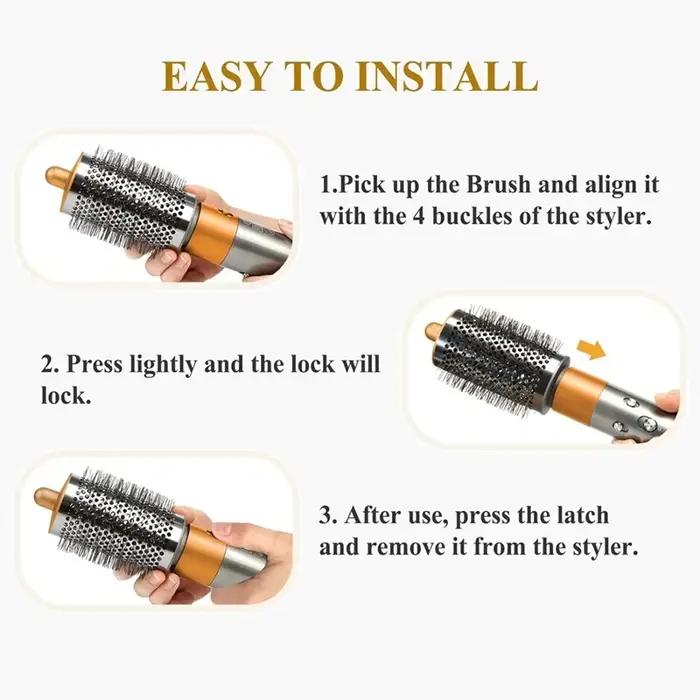 EASY TO INSTALL

1.Pick up the Brush and align it with the 4 buckles of the styler.

2. Press lightly and the lock will lock.

3. After use, press the latch and remove it from the styler.