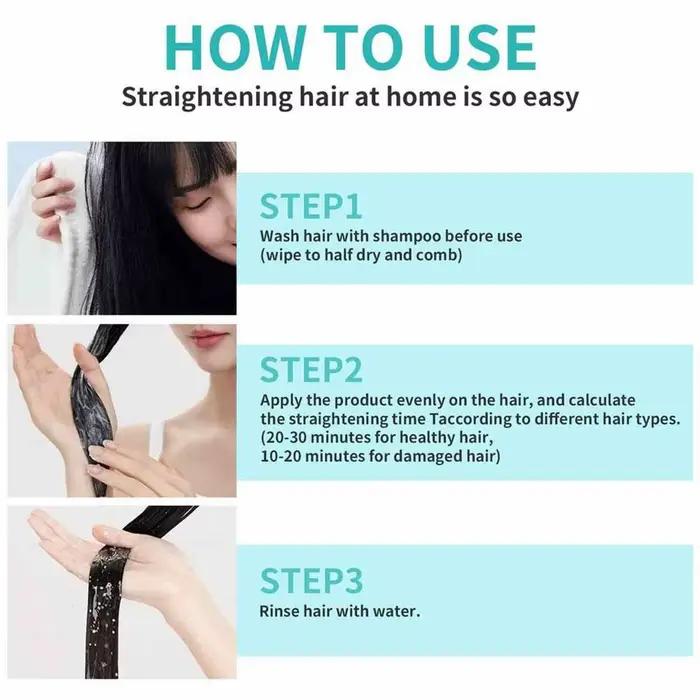 HOW TO USE
Straightening hair at home is so easy

STEP1
Wash hair with shampoo before use (wipe to half dry and comb)

STEP2
Apply the product evenly on the hair, and calculate the straightening time Taccording to different hair types. (20-30 minutes for healthy hair, 10-20 minutes for damaged hair)

STEP3
Rinse hair with water.