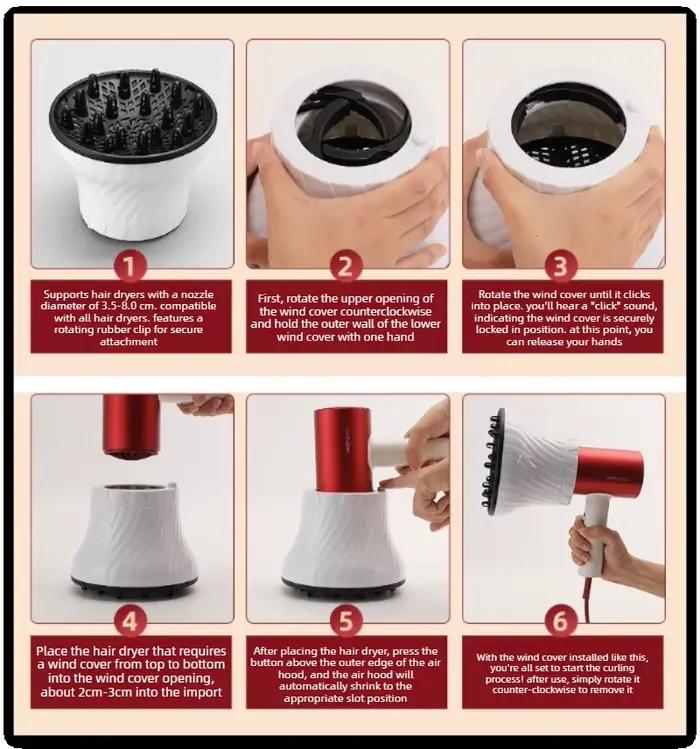 1

Supports hair dryers with a nozzle diameter of 3.5-8.0 cm. compatible with all hair dryers. features a rotating rubber clip for secure attachment

2

First, rotate the upper opening of the wind cover counterclockwise and hold the outer wall of the lower wind cover with one hand

3

Rotate the wind cover until it clicks into place. you'll hear a "click" sound, indicating the wind cover is securely locked in position. at this point, you can release your hands

4

Place the hair dryer that requires a wind cover from top to bottom into the wind cover opening, about 2cm-3cm into the import

5

After placing the hair dryer, press the button above the outer edge of the air hood, and the air hood will automatically shrink to the appropriate slot position

6

With the wind cover installed like this, you're all set to start the curling process! after use, simply rotate it counter-clockwise to remove it